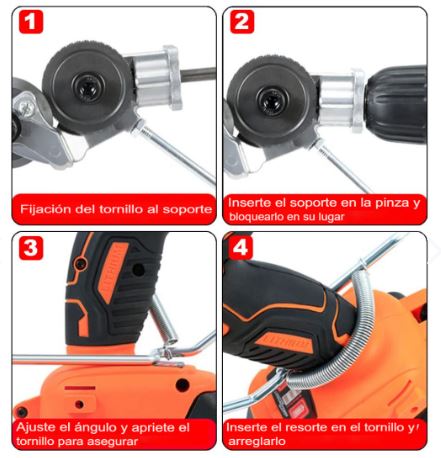 1

Fijación del tornillo al soporte

2

Inserte el soporte en la pinza y bloquearlo en su lugar

3

LITHIUM

Ajuste el ángulo y apriete el tornillo para asegurar

4

LITHIUM

Inserte el resorte en el tornillo y arreglarlo